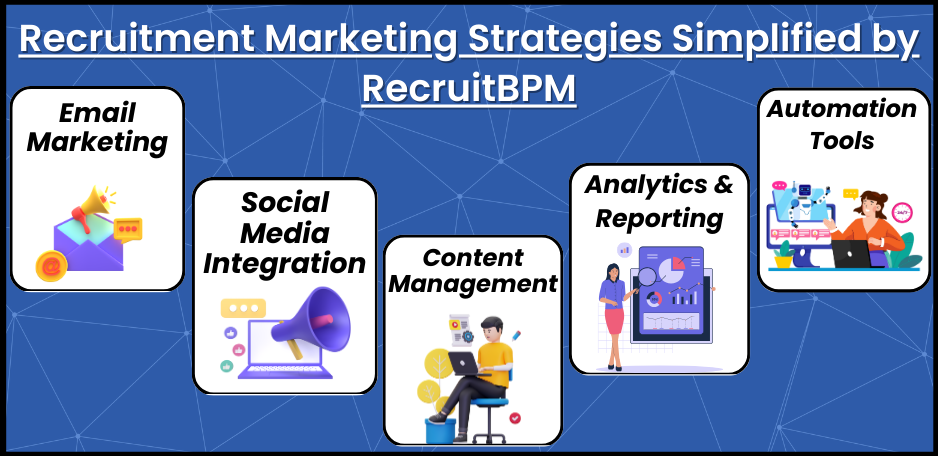 Recruitment Marketing Strategies Simplified by RecruitBPM

Email Marketing

Social Media Integration

Content Management

Analytics & Reporting

Automation Tools

24/7