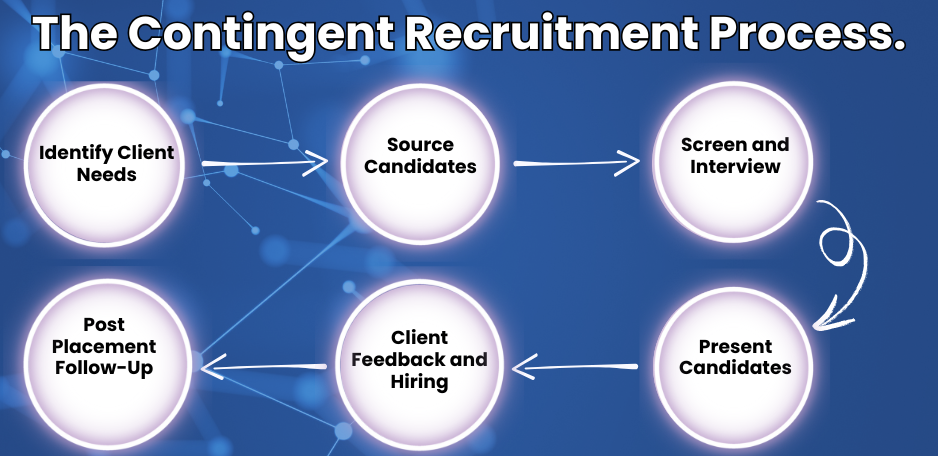 The Contingent Recruitment Process.

Identify Client Needs

Source Candidates

Screen and Interview

Present Candidates

Client Feedback and Hiring

Post Placement Follow-Up