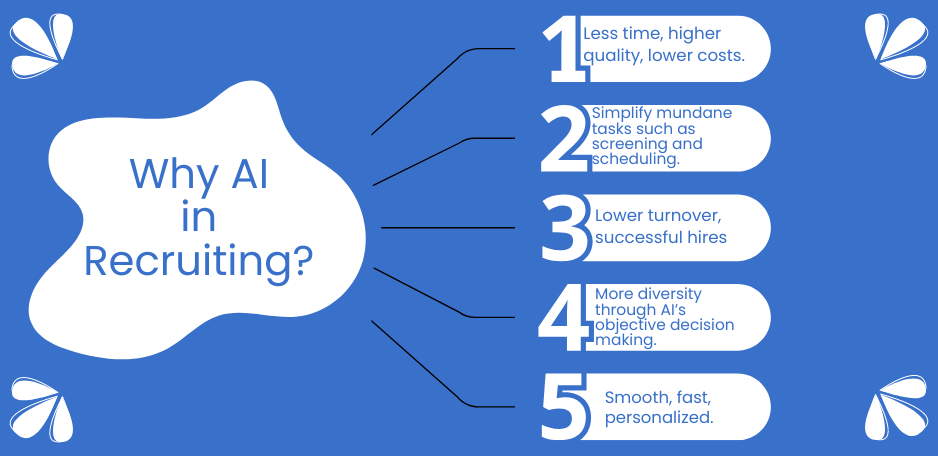 Why AI in Recruiting?

1 Less time, higher quality, lower costs.

2 Simplify mundane tasks such as screening and scheduling.

3 Lower turnover, successful hires

4 More diversity through AI's objective decision making.

5 Smooth, fast, personalized.